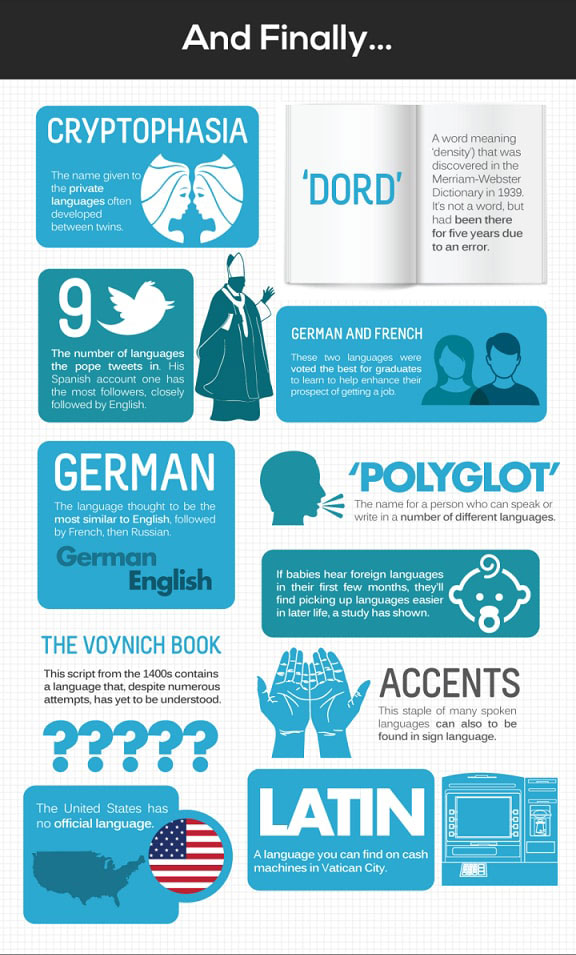 And Finally...

CRYPTOPHASIA

The name given to the private languages often developed between twins.

'DORD'

A word meaning 'density') that was discovered in the Merriam-Webster Dictionary in 1939. It's not a word, but had been there for five years due to an error.

9

The number of languages the pope tweets in. His Spanish account one has the most followers, closely followed by English.

GERMAN AND FRENCH

These two languages were voted the best for graduates to learn to help enhance their prospect of getting a job.

GERMAN

The language thought to be the most similar to English, followed by French, then Russian.

German
English

'POLYGLOT'

The name for a person who can speak or write in a number of different languages.

If babies hear foreign languages in their first few months, they'll find picking up languages easier in later life, a study has shown.

THE VOYNICH BOOK

This script from the 1400s contains a language that, despite numerous attempts, has yet to be understood.

?????

ACCENTS

This staple of many spoken languages can also to be found in sign language.

The United States has no official language.

LATIN

A language you can find on cash machines in Vatican City.