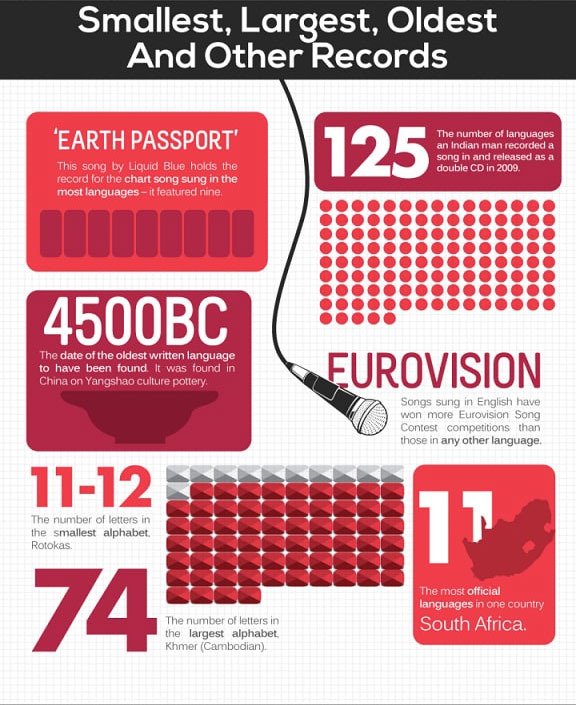 Smallest, Largest, Oldest And Other Records

'EARTH PASSPORT'

This song by Liquid Blue holds the record for the chart song sung in the most languages – it featured nine.

125

The number of languages an Indian man recorded a song in and released as a double CD in 2009.

4500BC

The date of the oldest written language to have been found. It was found in China on Yangshao culture pottery.

EUROVISION

Songs sung in English have won more Eurovision Song Contest competitions than those in any other language.

11-12

The number of letters in the smallest alphabet, Rotokas.

74

The number of letters in the largest alphabet, Khmer (Cambodian).

11

The most official languages in one country

South Africa.