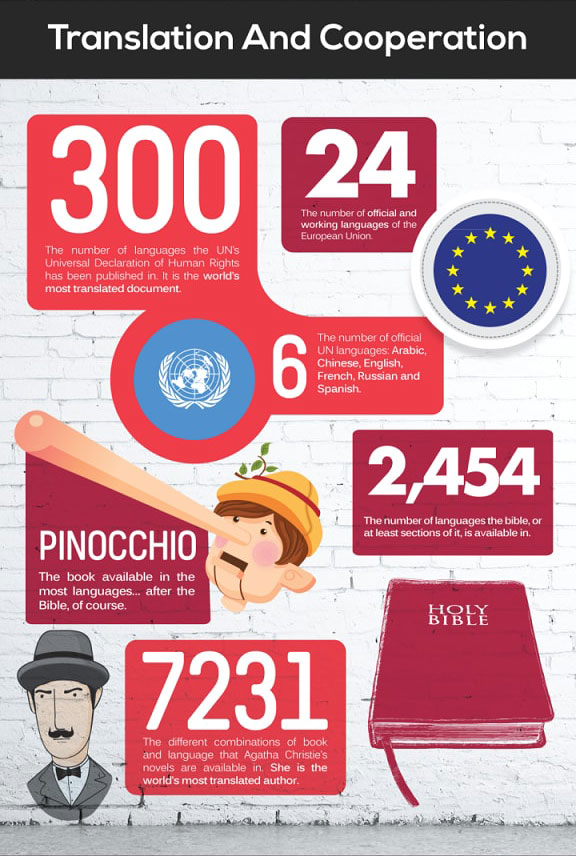 Translation And Cooperation

300

The number of languages the UN's Universal Declaration of Human Rights has been published in. It is the world's most translated document.

24

The number of official and working languages of the European Union.

6

The number of official UN languages: Arabic, Chinese, English, French, Russian and Spanish.

2,454

The number of languages the bible, or at least sections of it, is available in.

PINOCCHIO

The book available in the most languages... after the Bible, of course.

HOLY BIBLE

7231

The different combinations of book and language that Agatha Christie's novels are available in. She is the world's most translated author.