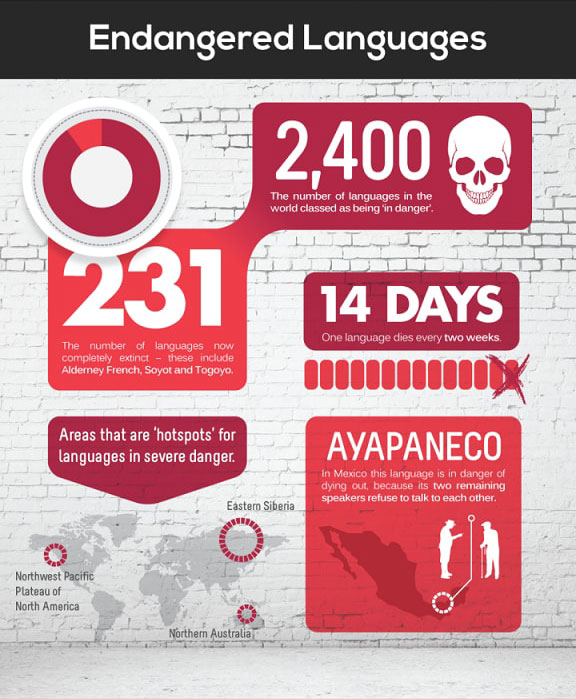 Endangered Languages

2,400

The number of languages in the world classed as being 'in danger'.

231

The number of languages now completely extinct – these include Alderney French, Soyot and Togoyo.

14 DAYS

One language dies every two weeks.

Areas that are 'hotspots' for languages in severe danger.

Eastern Siberia

Northwest Pacific Plateau of North America

Northern Australia

AYAPANECO

In Mexico this language is in danger of dying out, because its two remaining speakers refuse to talk to each other.