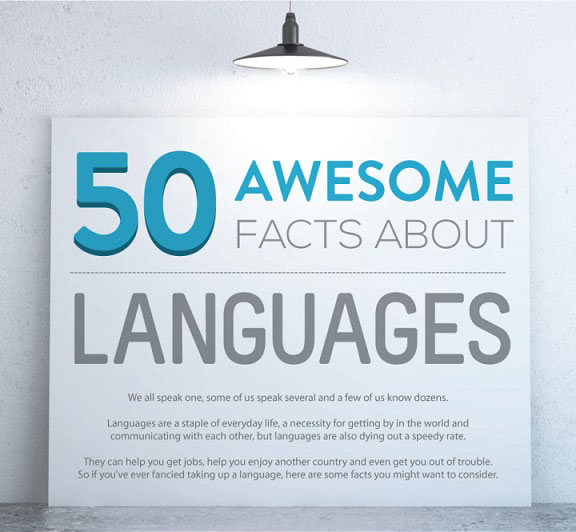 50 AWESOME FACTS ABOUT

LANGUAGES

We all speak one, some of us speak several and a few of us know dozens.

Languages are a staple of everyday life, a necessity for getting by in the world and communicating with each other, but languages are also dying out a speedy rate.

They can help you get jobs, help you enjoy another country and even get you out of trouble. So if you've ever fancied taking up a language, here are some facts you might want to consider.